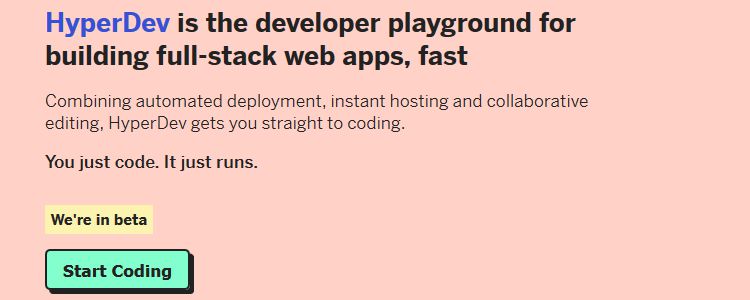 HyperDev is the developer playground for building full-stack web apps, fast

Combining automated deployment, instant hosting and collaborative editing, HyperDev gets you straight to coding.

You just code. It just runs.

We're in beta

Start Coding