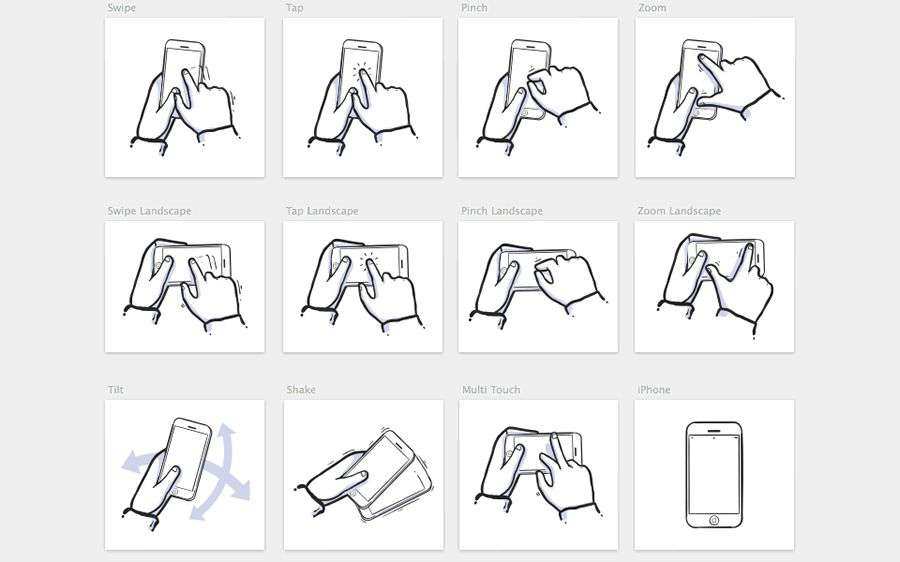 Swipe

Tap

Pinch

Zoom

Swipe Landscape

Tap Landscape

Pinch Landscape

Zoom Landscape

Tilt

Shake

Multi Touch

iPhone